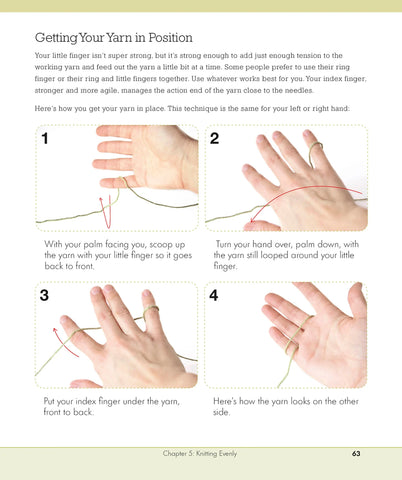 Getting Your Yarn in Position

Your little finger isn't super strong, but it's strong enough to add just enough tension to the working yarn and feed out the yarn a little bit at a time. Some people prefer to use their ring finger or their ring and little fingers together. Use whatever works best for you. Your index finger, stronger and more agile, manages the action end of the yarn close to the needles.

Here's how you get your yarn in place. This technique is the same for your left or right hand:

1

With your palm facing you, scoop up the yarn with your little finger so it goes back to front.

2

Turn your hand over, palm down, with the yarn still looped around your little finger.

3

Put your index finger under the yarn, front to back.

4

Here's how the yarn looks on the other side.

Chapter 5: Knitting Evenly 63