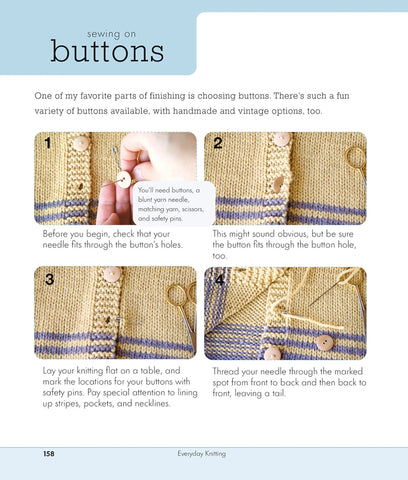 sewing on
buttons

One of my favorite parts of finishing is choosing buttons. There's such a fun variety of buttons available, with handmade and vintage options, too.

1

You'll need buttons, a blunt yarn needle, matching yarn, scissors, and safety pins.

Before you begin, check that your needle fits through the button's holes.

2

This might sound obvious, but be sure the button fits through the button hole, too.

3

Lay your knitting flat on a table, and mark the locations for your buttons with safety pins. Pay special attention to lining up stripes, pockets, and necklines.

4

Thread your needle through the marked spot from front to back and then back to front, leaving a tail.

158 Everyday Knitting